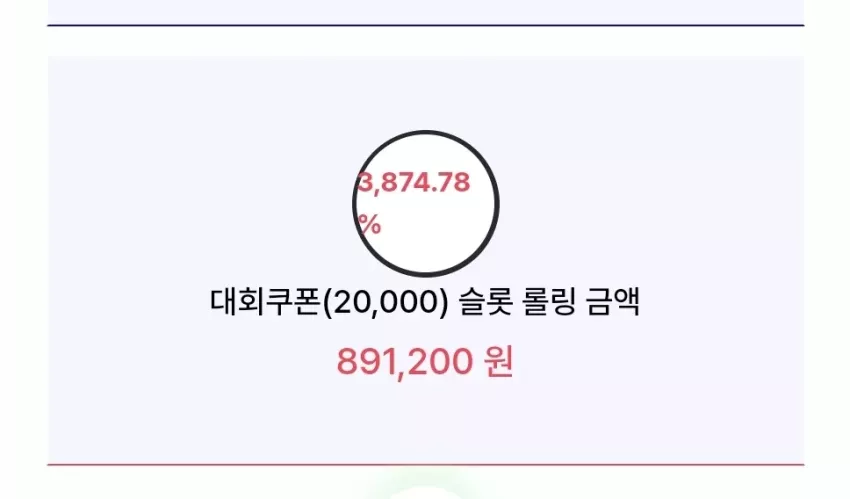 3,874.78
%

대회쿠폰(20,000) 슬롯 롤링 금액

891,200 원