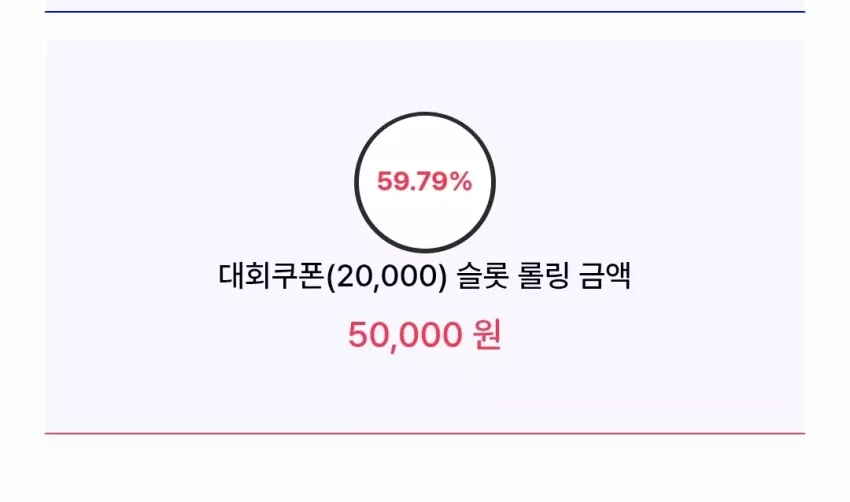 59.79%

대회쿠폰(20,000) 슬롯 롤링 금액

50,000 원